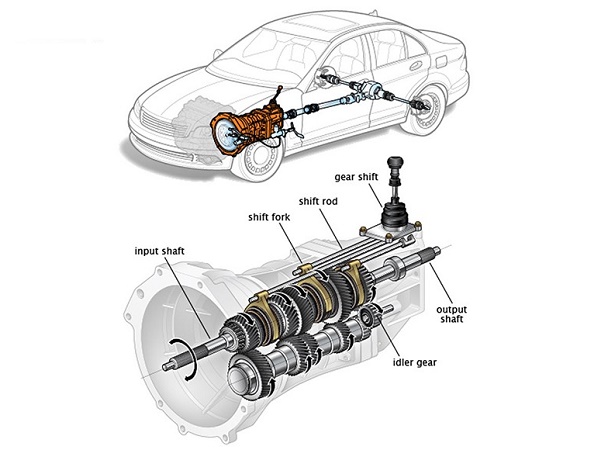 gear shift
shift rod
shift fork
input shaft
output shaft
idler gear